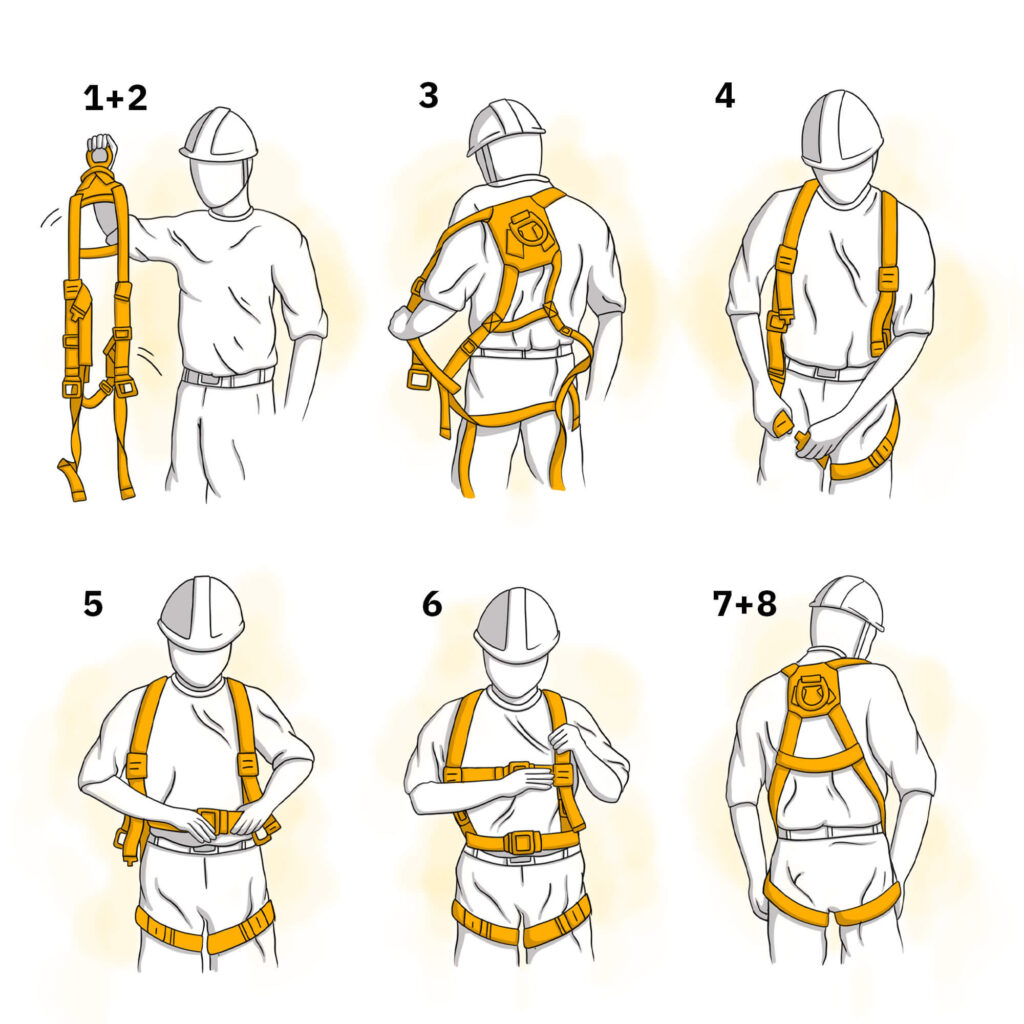 1+2

3

4

5

6

7+8