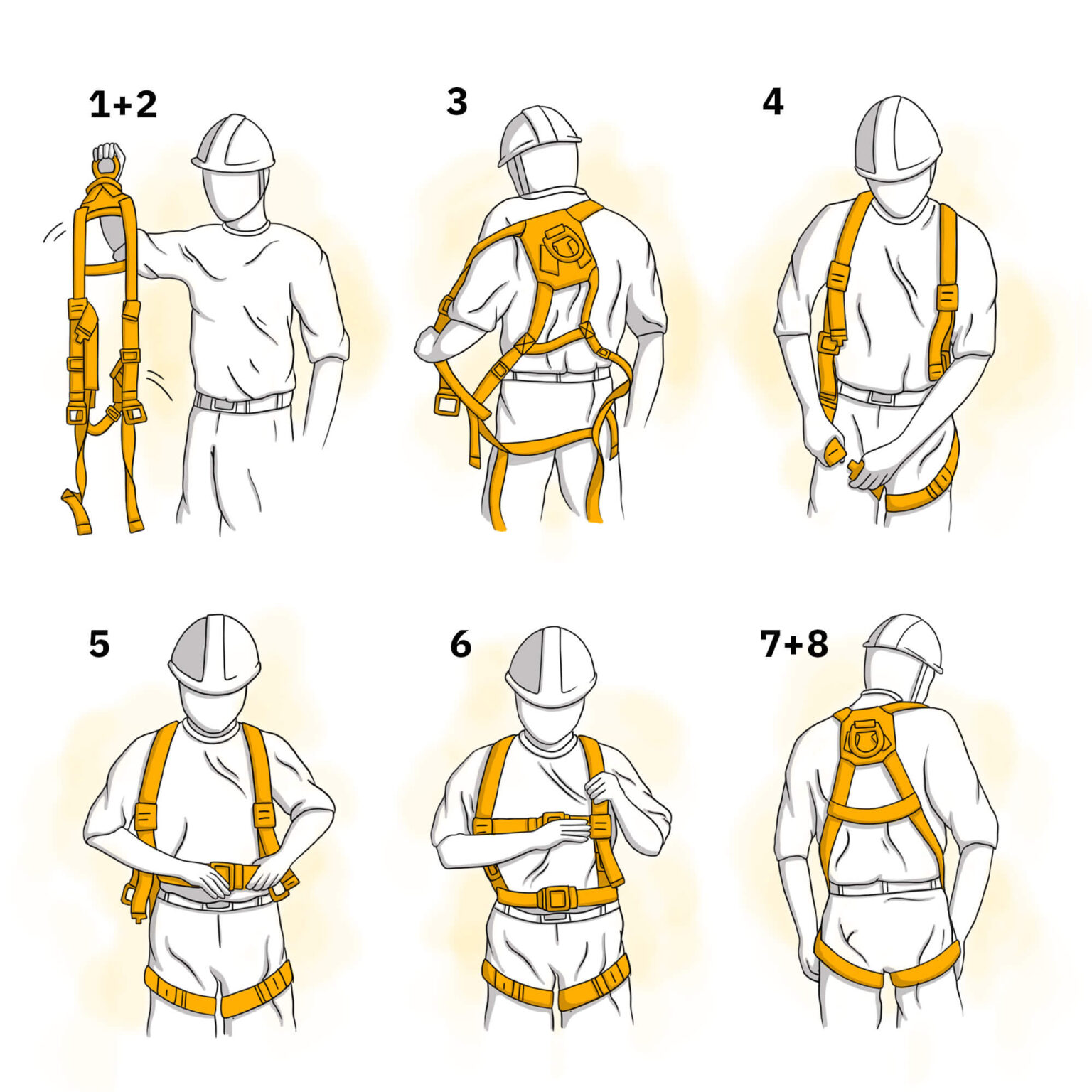 1+2

3

4

5

6

7+8